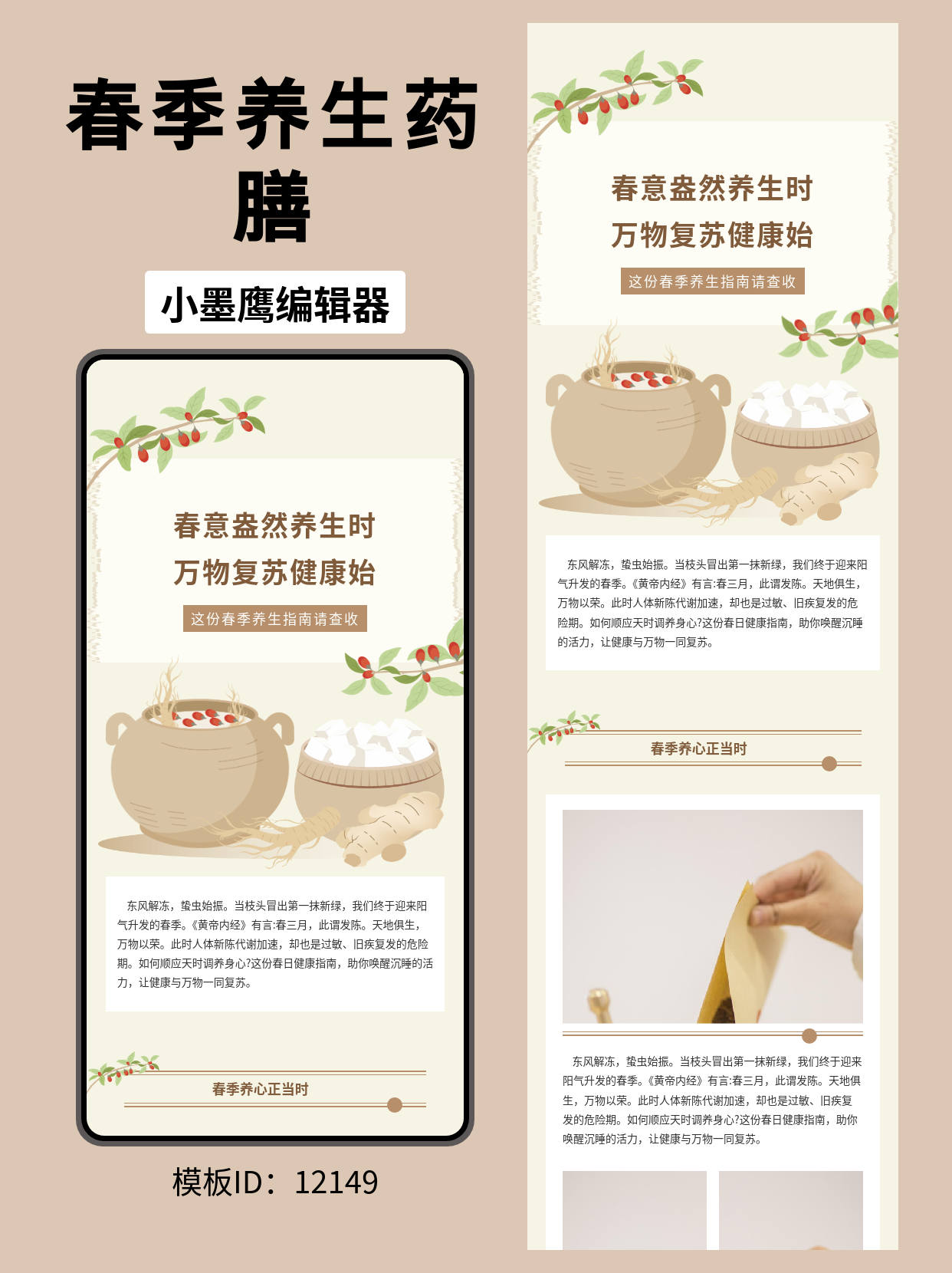 春季养生药膳

小墨鹰编辑器

春意盎然养生时
万物复苏健康始

这份春季养生指南请查收

东风解冻，蛰虫始振。当枝头冒出第一抹新绿，我们终于迎来阳气升发的春季。《黄帝内经》有言:春三月，此谓发陈。天地俱生，万物以荣。此时人体新陈代谢加速，却也是过敏、旧疾复发的危险期。如何顺应天时调养身心?这份春日健康指南，助你唤醒沉睡的活力，让健康与万物一同复苏。

春季养心正当时

模板ID：12149

春意盎然养生时
万物复苏健康始

这份春季养生指南请查收

东风解冻，蛰虫始振。当枝头冒出第一抹新绿，我们终于迎来阳气升发的春季。《黄帝内经》有言:春三月，此谓发陈。天地俱生，万物以荣。此时人体新陈代谢加速，却也是过敏、旧疾复发的危险期。如何顺应天时调养身心?这份春日健康指南，助你唤醒沉睡的活力，让健康与万物一同复苏。

春季养心正当时

东风解冻，蛰虫始振。当枝头冒出第一抹新绿，我们终于迎来阳气升发的春季。《黄帝内经》有言:春三月，此谓发陈。天地俱生，万物以荣。此时人体新陈代谢加速，却也是过敏、旧疾复发的危险期。如何顺应天时调养身心?这份春日健康指南，助你唤醒沉睡的活力，让健康与万物一同复苏。