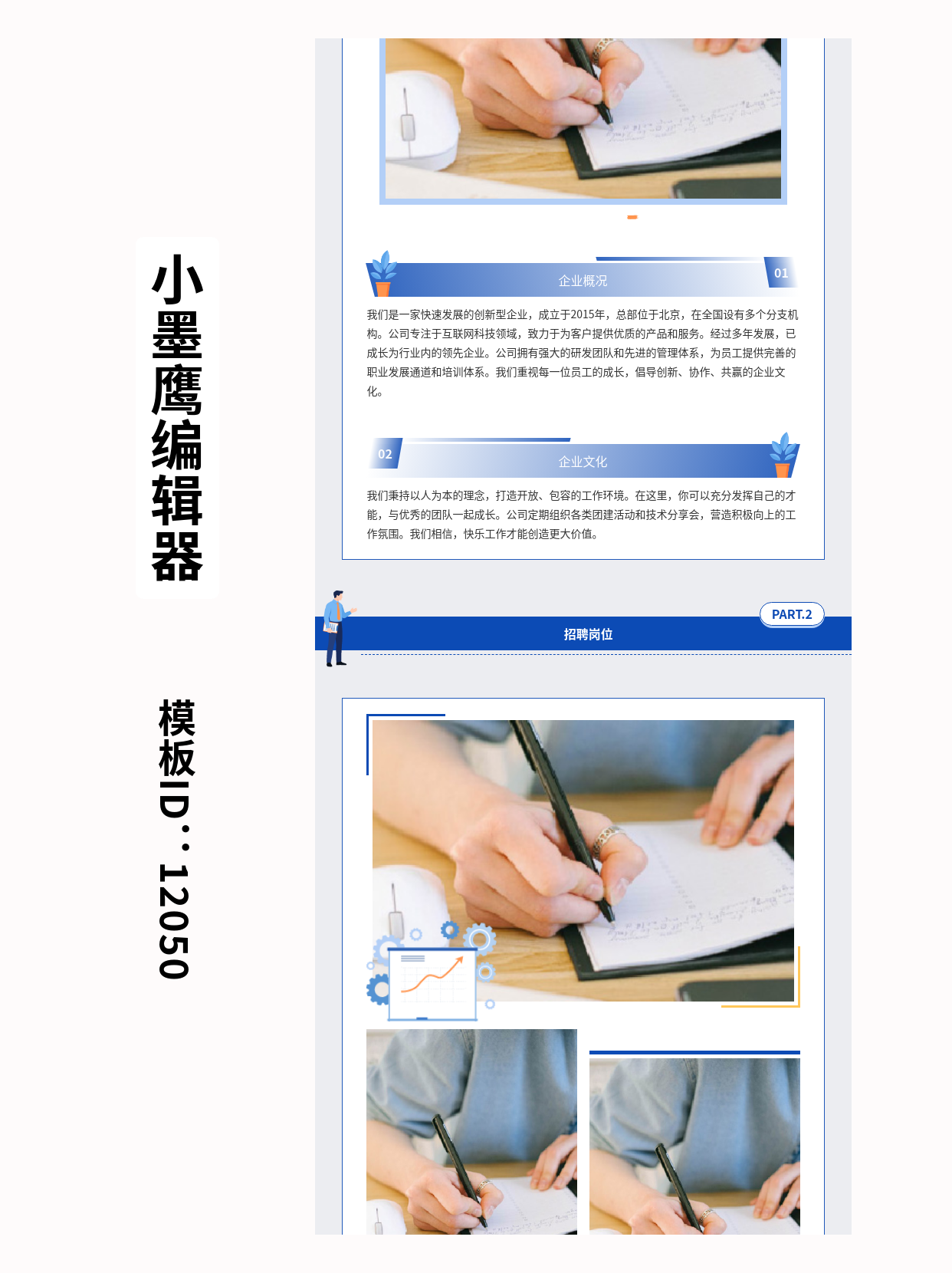 小墨鹰编辑器

模板ID：12050

企业概况

01

我们是一家快速发展的创新型企业，成立于2015年，总部位于北京，在全国设有多个分支机构。公司专注于互联网科技领域，致力于为客户提供优质的产品和服务。经过多年发展，已成长为行业内的领先企业。公司拥有强大的研发团队和先进的管理体系，为员工提供完善的职业发展通道和培训体系。我们重视每一位员工的成长，倡导创新、协作、共赢的企业文化。

02

企业文化

我们秉持以人为本的理念，打造开放、包容的工作环境。在这里，你可以充分发挥自己的才能，与优秀的团队一起成长。公司定期组织各类团建活动和技术分享会，营造积极向上的工作氛围。我们相信，快乐工作才能创造更大价值。

PART.2

招聘岗位