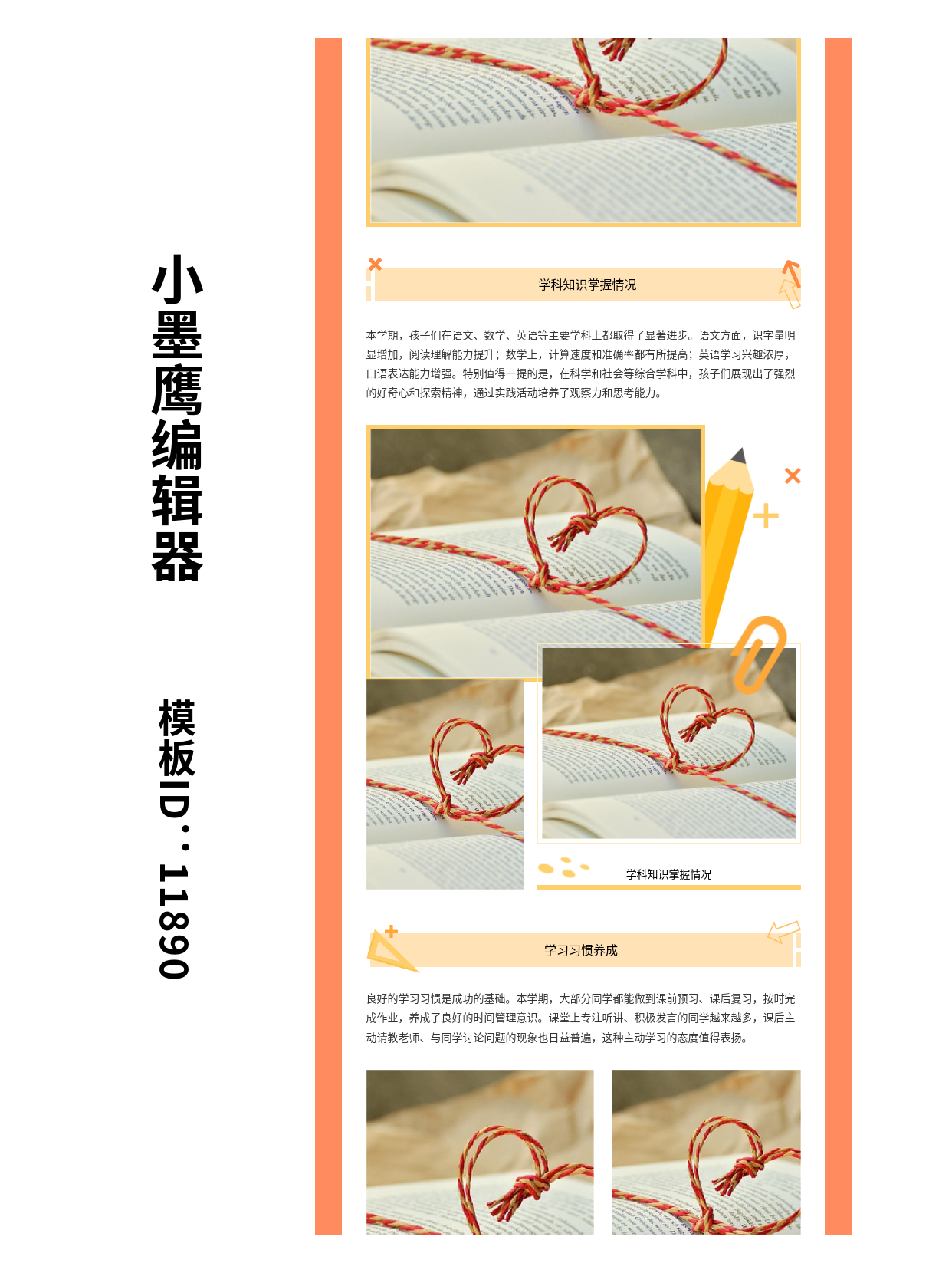 小墨鹰编辑器

模板ID：11890

学科知识掌握情况

本学期，孩子们在语文、数学、英语等主要学科上都取得了显著进步。语文方面，识字量明显增加，阅读理解能力提升；数学上，计算速度和准确率都有所提高；英语学习兴趣浓厚，口语表达能力增强。特别值得一提的是，在科学和社会等综合学科中，孩子们展现出了强烈的好奇心和探索精神，通过实践活动培养了观察力和思考能力。

学科知识掌握情况

学习习惯养成

良好的学习习惯是成功的基础。本学期，大部分同学都能做到课前预习、课后复习，按时完成作业，养成了良好的时间管理意识。课堂上专注听讲、积极发言的同学越来越多，课后主动请教老师、与同学讨论问题的现象也日益普遍，这种主动学习的态度值得表扬。