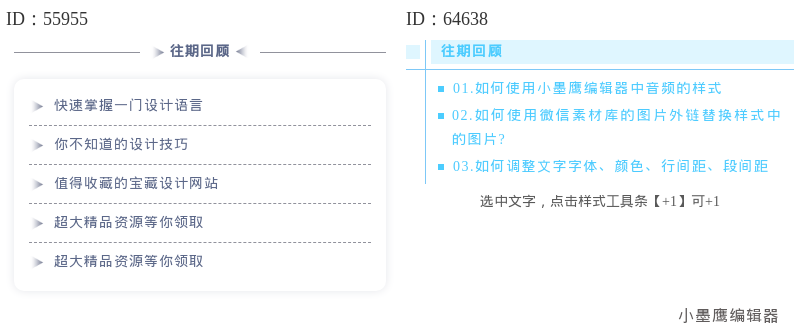 ID：55955

往期回顾

快速掌握一门设计语言

你不知道的设计技巧

值得收藏的宝藏设计网站

超大精品资源等你领取

超大精品资源等你领取

ID：64638

往期回顾

01.如何使用小墨鹰编辑器中音频的样式

02.如何使用微信素材库的图片外链替换样式中的图片?

03.如何调整文字字体、颜色、行间距、段间距

选中文字，点击样式工具条【+1】可+1

小墨鹰编辑器