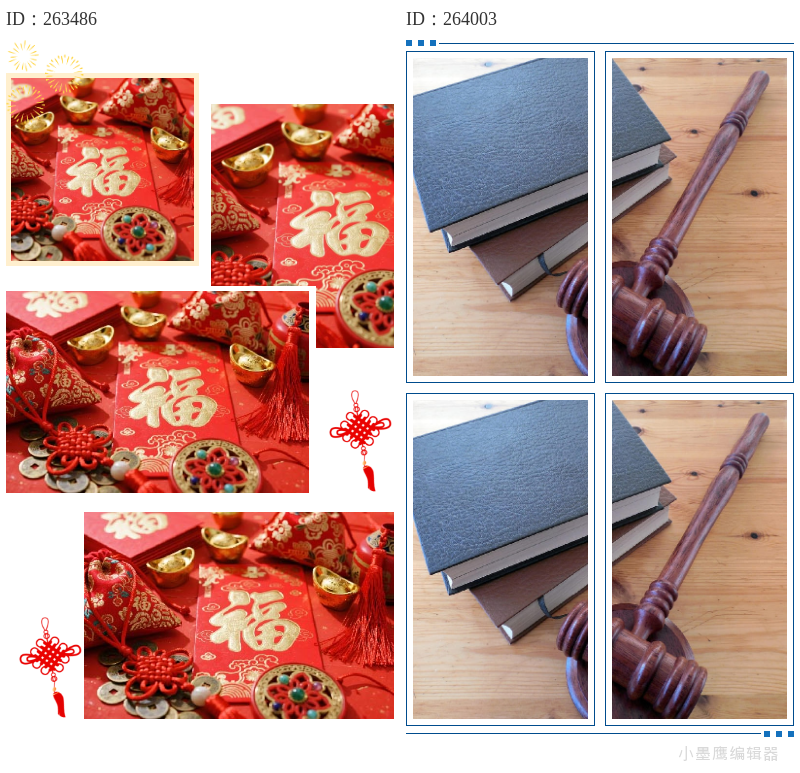 ID：263486

福

福

福

福

ID：264003

小墨鹰编辑器