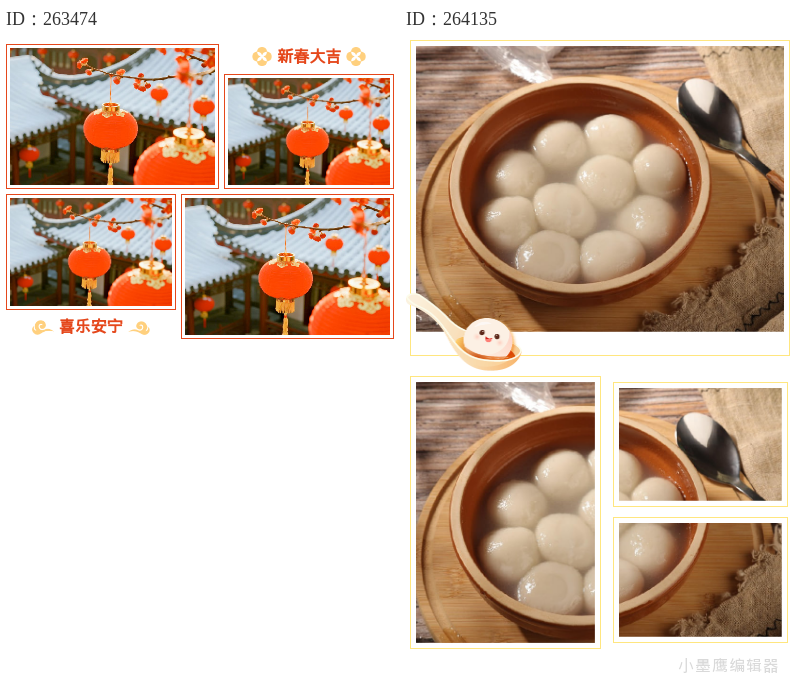 ID：263474

新春大吉

喜乐安宁

ID：264135

小墨鹰编辑器