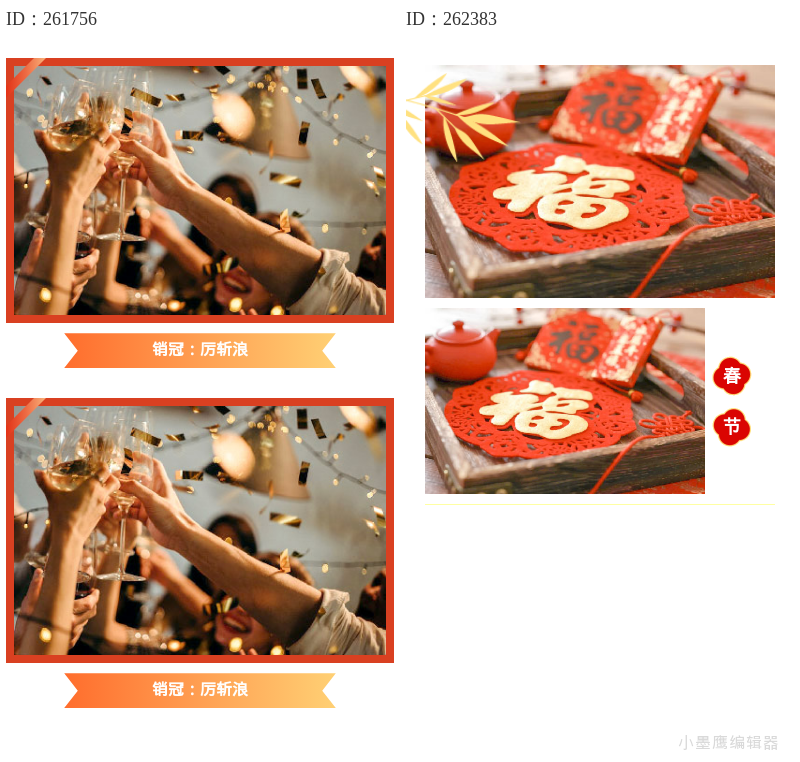 ID：261756

销冠：厉斩浪

销冠：厉斩浪

ID：262383

福

福

福

福

春

节

小墨鹰编辑器