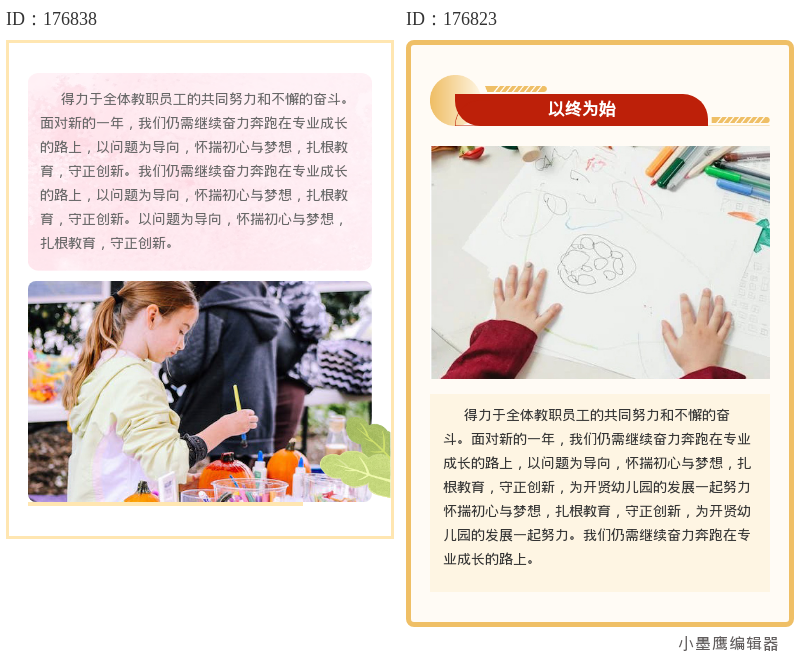 ID：176838

得力于全体教职员工的共同努力和不懈的奋斗。面对新的一年，我们仍需继续奋力奔跑在专业成长的路上，以问题为导向，怀揣初心与梦想，扎根教育，守正创新。我们仍需继续奋力奔跑在专业成长的路上，以问题为导向，怀揣初心与梦想，扎根教育，守正创新。以问题为导向，怀揣初心与梦想，扎根教育，守正创新。

ID：176823

以终为始

得力于全体教职员工的共同努力和不懈的奋斗。面对新的一年，我们仍需继续奋力奔跑在专业成长的路上，以问题为导向，怀揣初心与梦想，扎根教育，守正创新，为开贤幼儿园的发展一起努力怀揣初心与梦想，扎根教育，守正创新，为开贤幼儿园的发展一起努力。我们仍需继续奋力奔跑在专业成长的路上。

小墨鹰编辑器